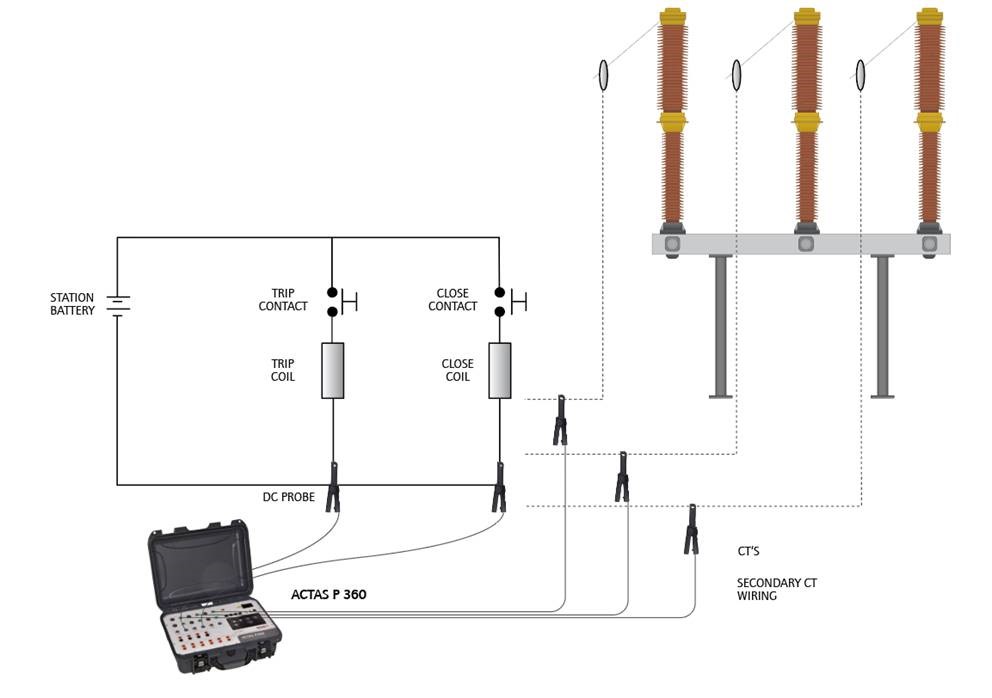 STATION BATTERY

TRIP CONTACT

CLOSE CONTACT

TRIP COIL

CLOSE COIL

DC PROBE

ACTAS P 360

CT'S

SECONDARY CT WIRING